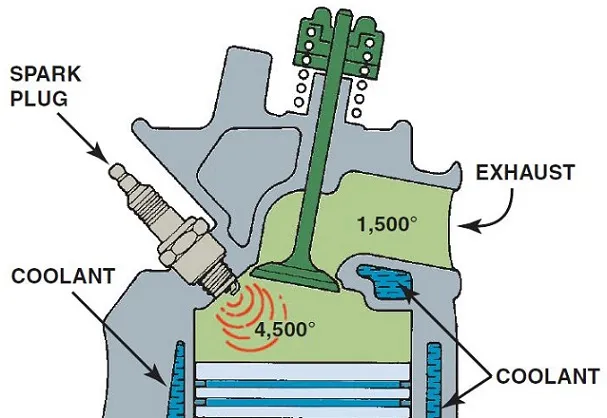 SPARK PLUG

EXHAUST

1,500°

COOLANT

4,500°

COOLANT